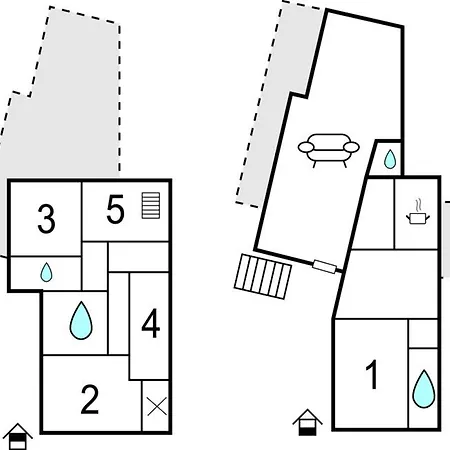 3
5
4
2
1